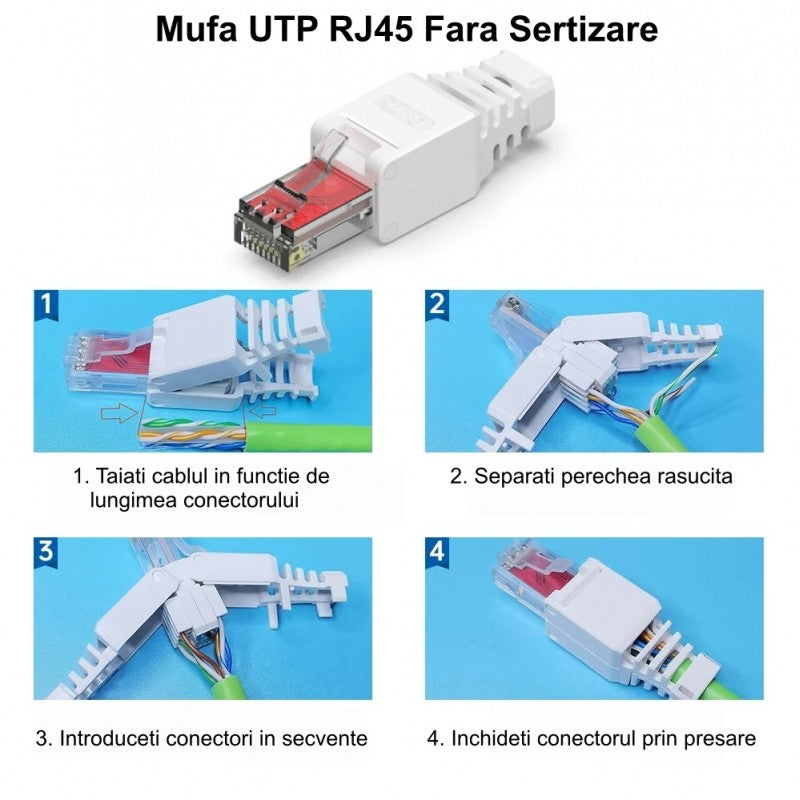 Mufa UTP RJ45 Fara Sertizare

1

1. Taiati cablul in functie de lungimea conectorului

2

2. Separati perechea rasucita

3

3. Introduceti conectori in secvente

4

4. Inchideti conectorul prin presare