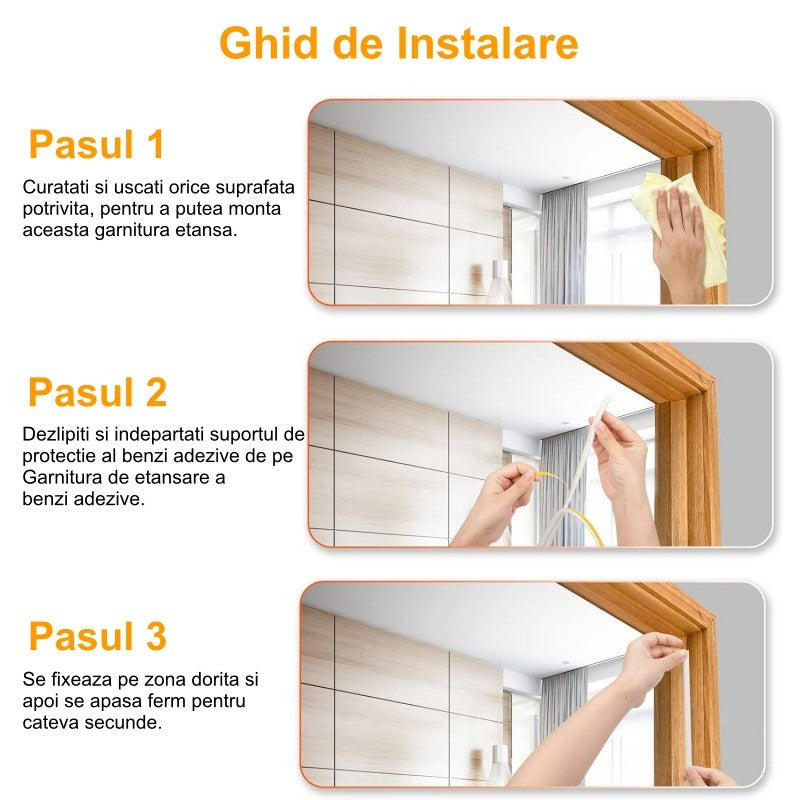 Ghid de Instalare

Pasul 1

Curatati si uscati orice suprafata potrivita, pentru a putea monta aceasta garnitura etansa.

Pasul 2

Dezlipiti si indepartati suportul de protectie al benzi adezive de pe Garnitura de etansare a benzi adezive.

Pasul 3

Se fixeaza pe zona dorita si apoi se apasa ferm pentru cateva secunde.