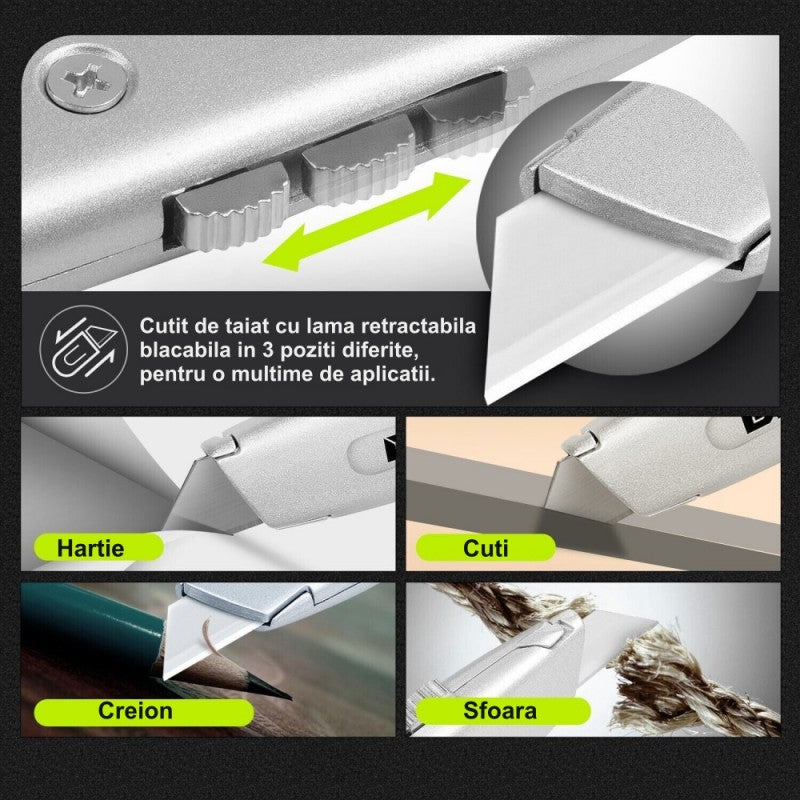 Cutit de taiat cu lama retractabila blacabila in 3 poziti diferite, pentru o multime de aplicatii.

Hartie

Cuti

Creion

Sfoara