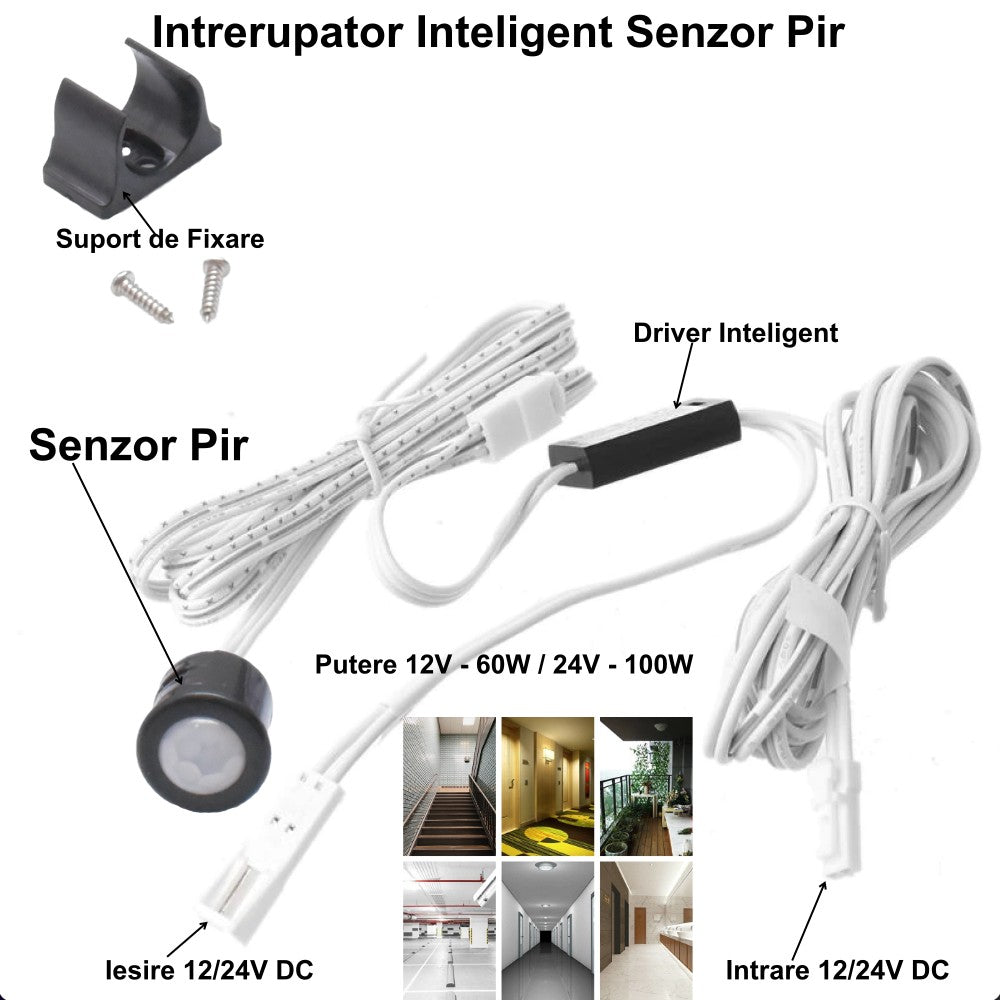 Intrerupator Inteligent Senzor Pir

Suport de Fixare

Driver Inteligent

Senzor Pir

Putere 12V - 60W / 24V - 100W

Iesire 12/24V DC

Intrare 12/24V DC