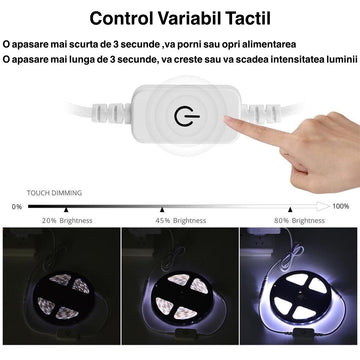 Control Variabil Tactil

O apasare mai scurta de 3 secunde ,va porni sau opri alimentarea
O apasare mai lunga de 3 secunde, va creste sau va scadea intensitatea luminii

TOUCH DIMMING

0%

100%

20% Brightness

45% Brightness

80% Brightness