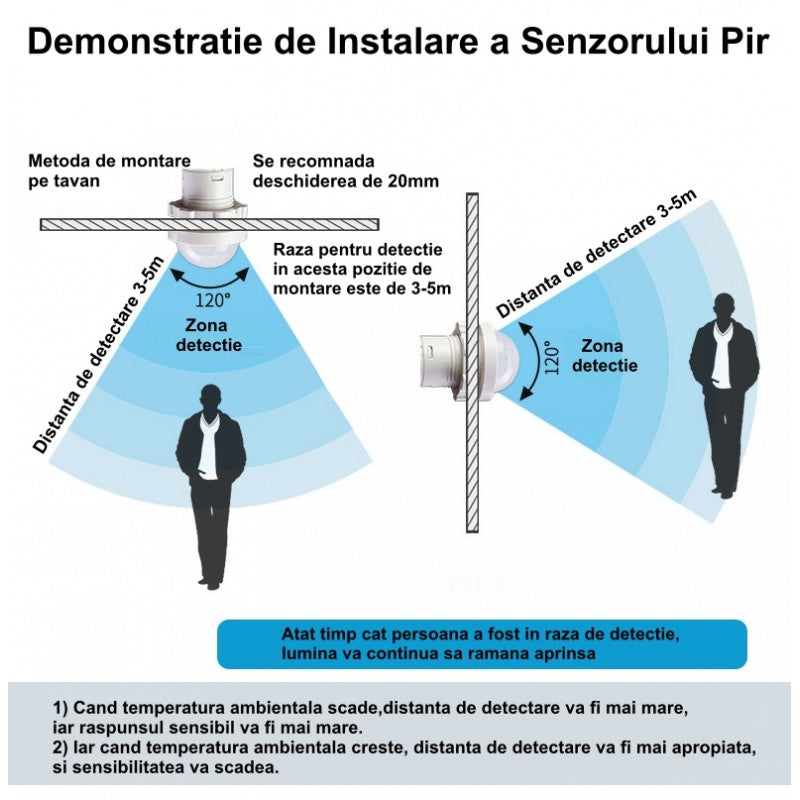 Demonstratie de Instalare a Senzorului Pir

Metoda de montare pe tavan

Se recomnada deschiderea de 20mm

Raza pentru detectie in acesta pozitie de montare este de 3-5m

Distanta de detectare 3-5m

120°

Zona detectie

Distanta de detectare 3-5m

120°

Zona detectie

Atat timp cat persoana a fost in raza de detectie, lumina va continua sa ramana aprinsa

1) Cand temperatura ambientala scade,distanta de detectare va fi mai mare, iar raspunsul sensibil va fi mai mare.
2) Iar cand temperatura ambientala creste, distanta de detectare va fi mai apropiata, si sensibilitatea va scadea.