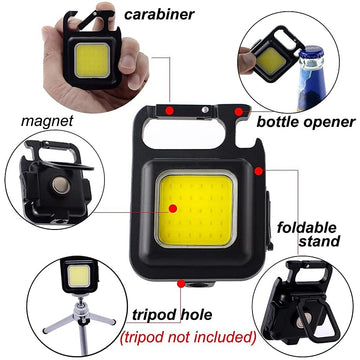 carabiner

magnet

bottle opener

foldable stand

tripod hole

(tripod not included)