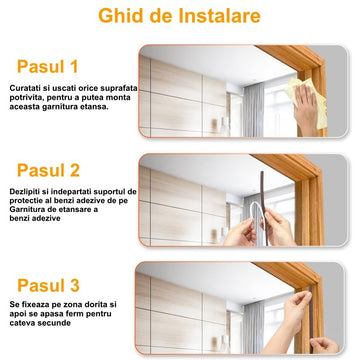 Ghid de Instalare

Pasul 1

Curatati si uscati orice suprafata potrivita, pentru a putea monta aceasta garnitura etansa.

Pasul 2

Dezlipiti si indepartati suportul de protectie al benzi adezive de pe Garnitura de etansare a benzi adezive

Pasul 3

Se fixeaza pe zona dorita si apoi se apasa ferm pentru cateva secunde